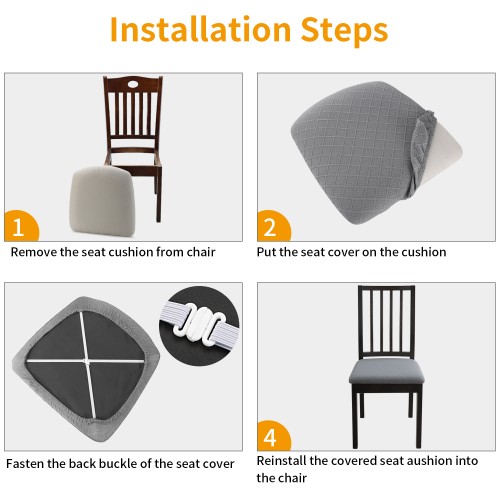 Installation Steps

1

Remove the seat cushion from chair

2

Put the seat cover on the cushion

Fasten the back buckle of the seat cover

4

Reinstall the covered seat aushion into the chair