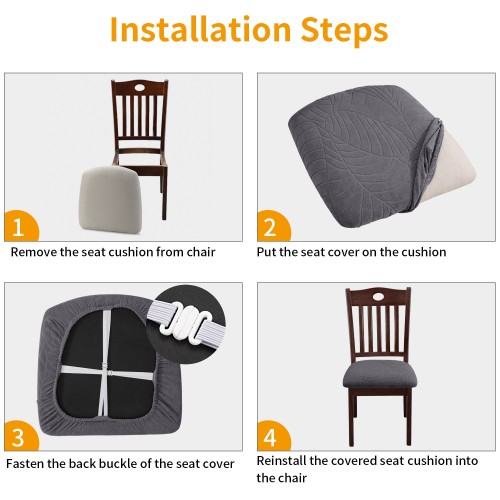 Installation Steps

1

Remove the seat cushion from chair

2

Put the seat cover on the cushion

3

Fasten the back buckle of the seat cover

4

Reinstall the covered seat cushion into the chair