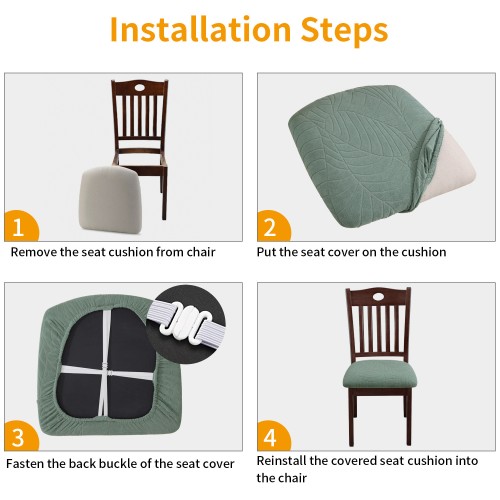 Installation Steps

1
Remove the seat cushion from chair

2
Put the seat cover on the cushion

3
Fasten the back buckle of the seat cover

4
Reinstall the covered seat cushion into the chair