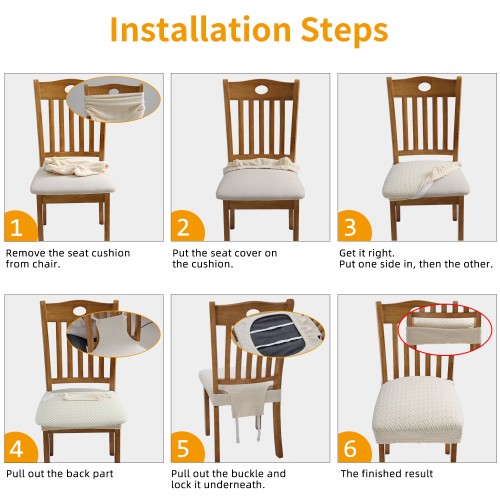 Installation Steps

1
Remove the seat cushion from chair.

2
Put the seat cover on the cushion.

3
Get it right.
Put one side in, then the other.

4
Pull out the back part

5
Pull out the buckle and lock it underneath.

6
The finished result